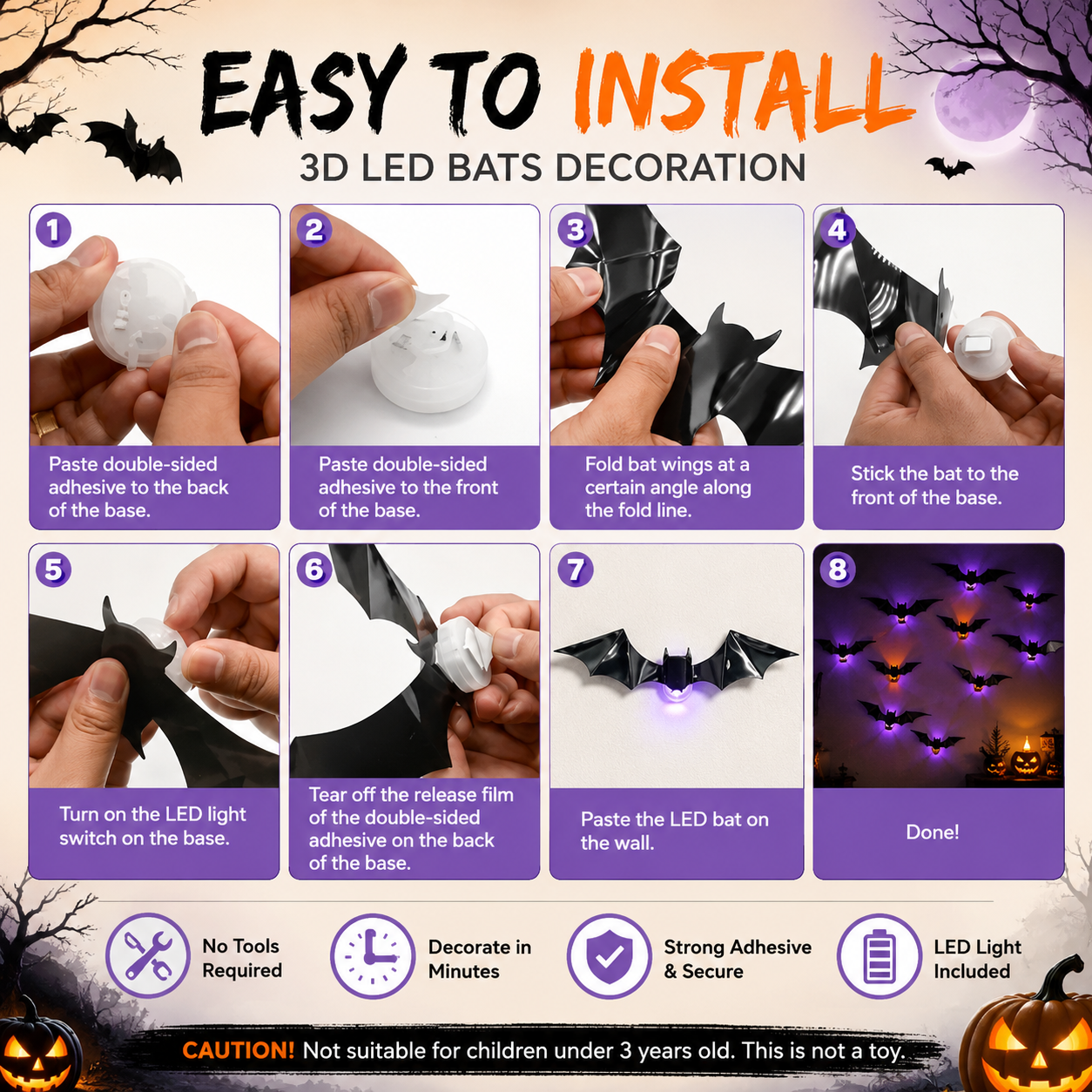 EASY TO INSTALL
3D LED BATS DECORATION

1
Paste double-sided adhesive to the back of the base.

2
Paste double-sided adhesive to the front of the base.

3
Fold bat wings at a certain angle along the fold line.

4
Stick the bat to the front of the base.

5
Turn on the LED light switch on the base.

6
Tear off the release film of the double-sided adhesive on the back of the base.

7
Paste the LED bat on the wall.

8
Done!

No Tools Required

Decorate in Minutes

Strong Adhesive & Secure

LED Light Included

CAUTION! Not suitable for children under 3 years old. This is not a toy.